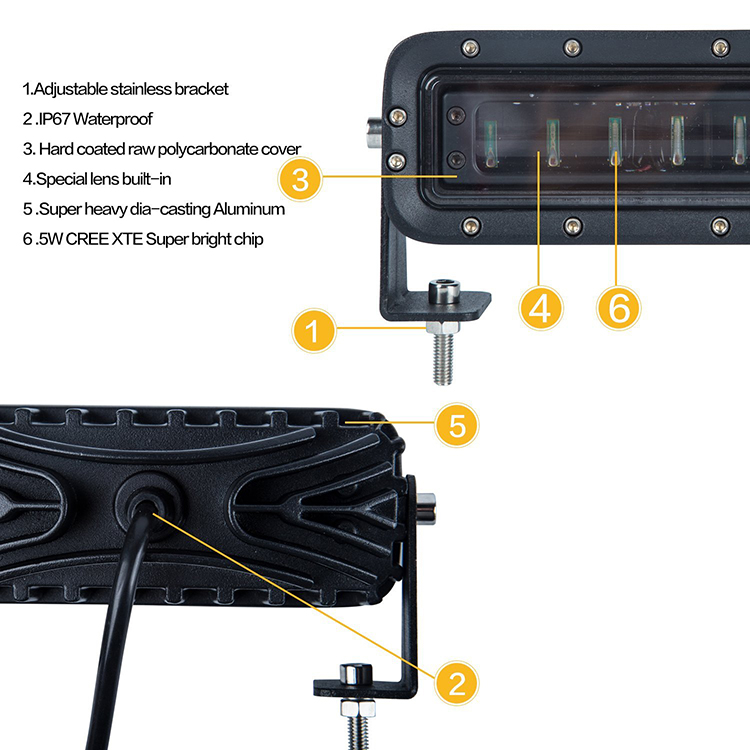 1.Adjustable stainless bracket
2 .IP67 Waterproof
3. Hard coated raw polycarbonate cover
4.Special lens built-in
5 .Super heavy dia-casting Aluminum
6 .5W CREE XTE Super bright chip

3
4
6
1
5
2